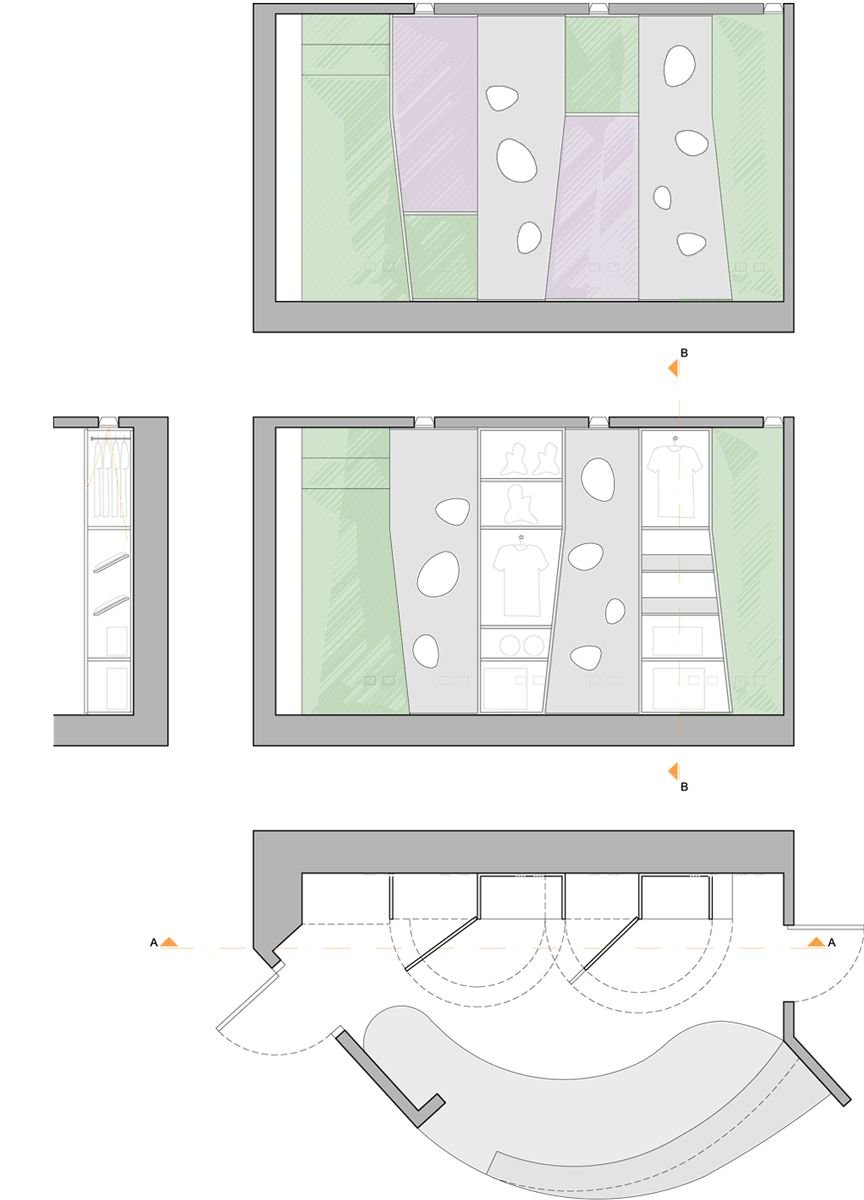 B

B

A

A